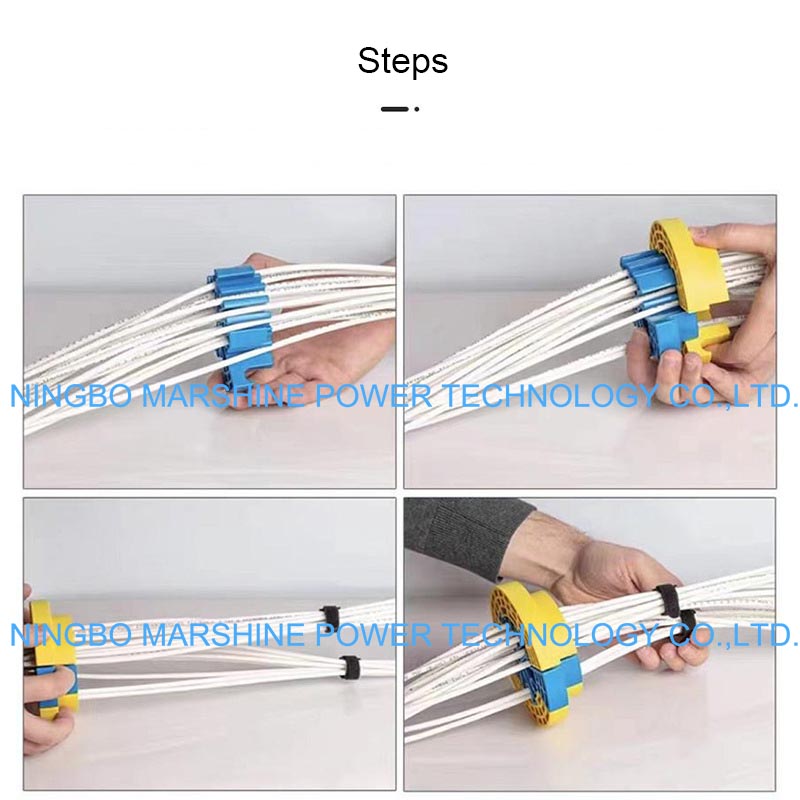 Steps

NINGBO MARSHINE POWER TECHNOLOGY CO.,LTD.

NINGBO MARSHINE POWER TECHNOLOGY CO.,LTD.